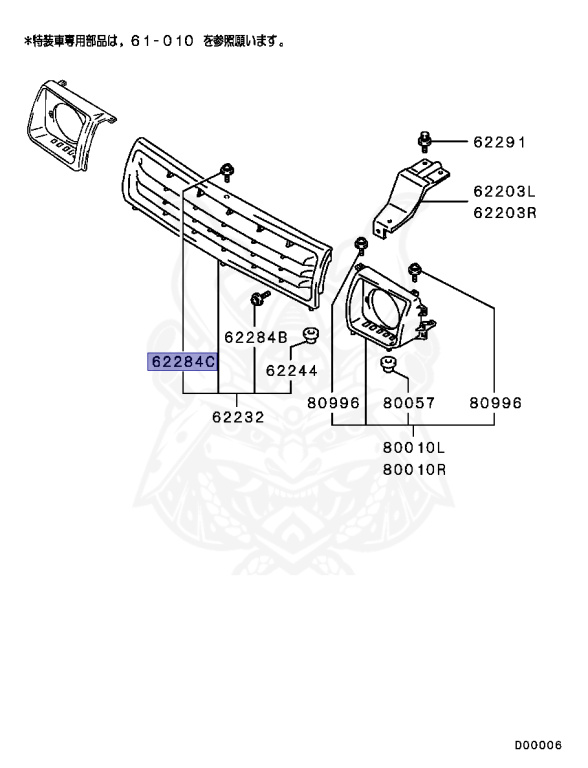 *特装車専用部品は，61-010 を参照願います。

62291
62203L
62203R
62284B
62284C
62244
62232
80996
80057
80996
80010L
80010R

D00006