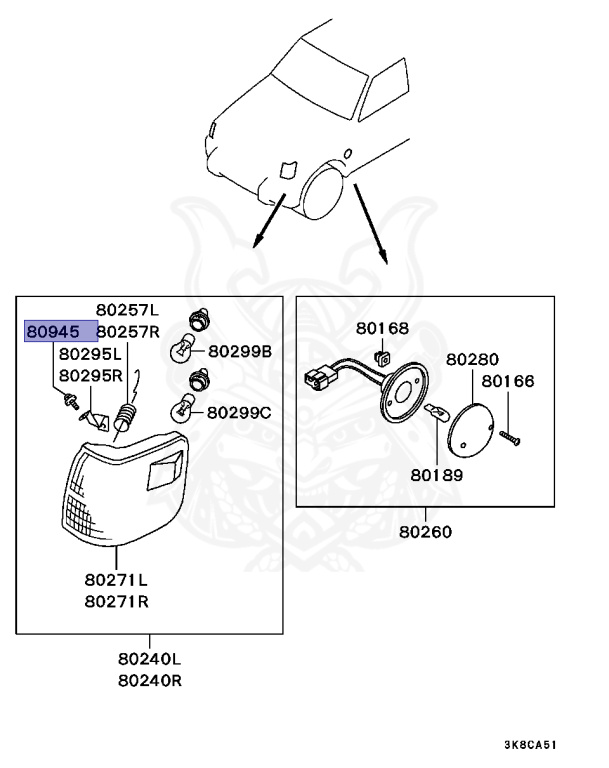 80257L
80945 80257R
80295L
80295R
80299B
80299C
80271L
80271R
80240L
80240R

80168
80280
80166
80189
80260

3K8CA51