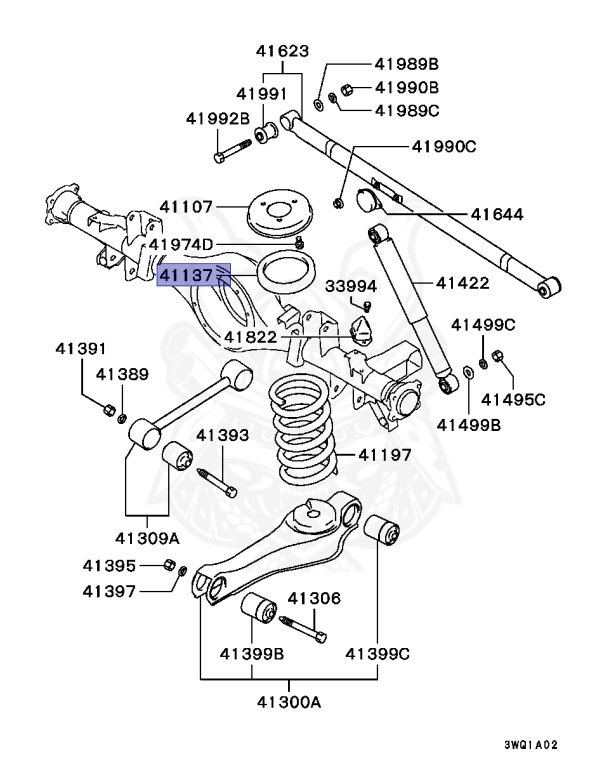 41623
41989B
41991
41990B
41989C
41992B
41990C
41107
41644
41974D
41137
33994
41422
41822
41499C
41391
41389
41495C
41499B
41393
41197
41309A
41395
41397
41306
41399B
41399C
41300A
3WQ1A02