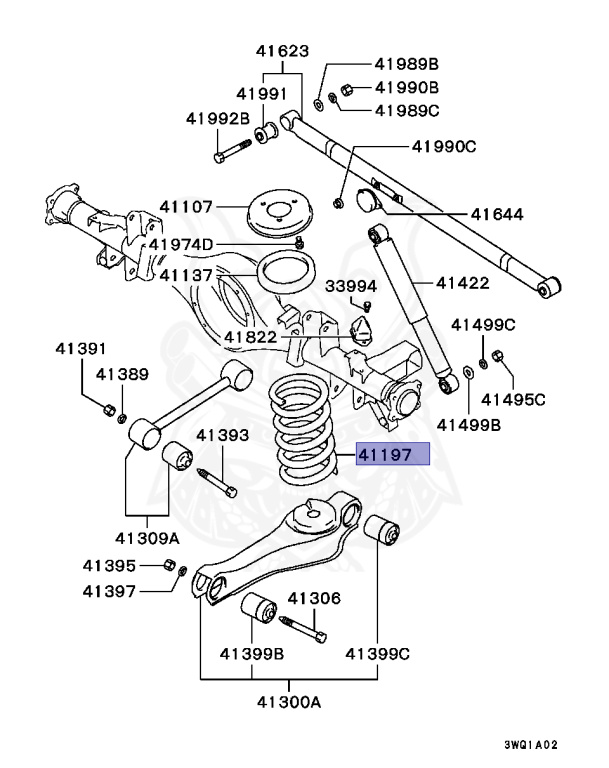 41623
41989B
41991
41990B
41989C
41992B
41990C
41107
41644
41974D
41137
33994
41422
41822
41499C
41391
41389
41495C
41499B
41393
41197
41309A
41395
41397
41306
41399B
41399C
41300A
3WQ1A02