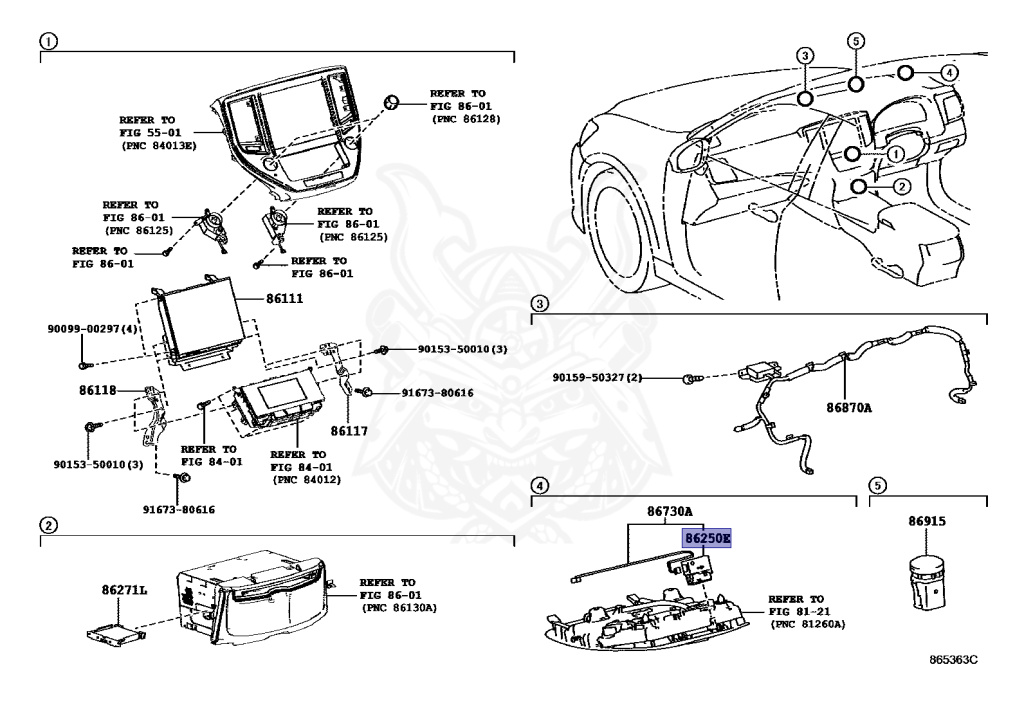 1

REFER TO FIG 55-01 (PNC 84013E)

REFER TO FIG 86-01 (PNC 86128)

REFER TO FIG 86-01 (PNC 86125)

REFER TO FIG 86-01 (PNC 86125)

REFER TO FIG 86-01

REFER TO FIG 86-01

86111

90099-00297(4)

90153-50010(3)

86118

91673-80616

86117

90153-50010(3)

REFER TO FIG 84-01

REFER TO FIG 84-01 (PNC 84012)

91673-80616

2

86271L

REFER TO FIG 86-01 (PNC 86130A)

3

5

4

1

2

3

90159-50327(2)

86870A

4

86730A

86250E

REFER TO FIG 81-21 (PNC 81260A)

5

86915

865363C