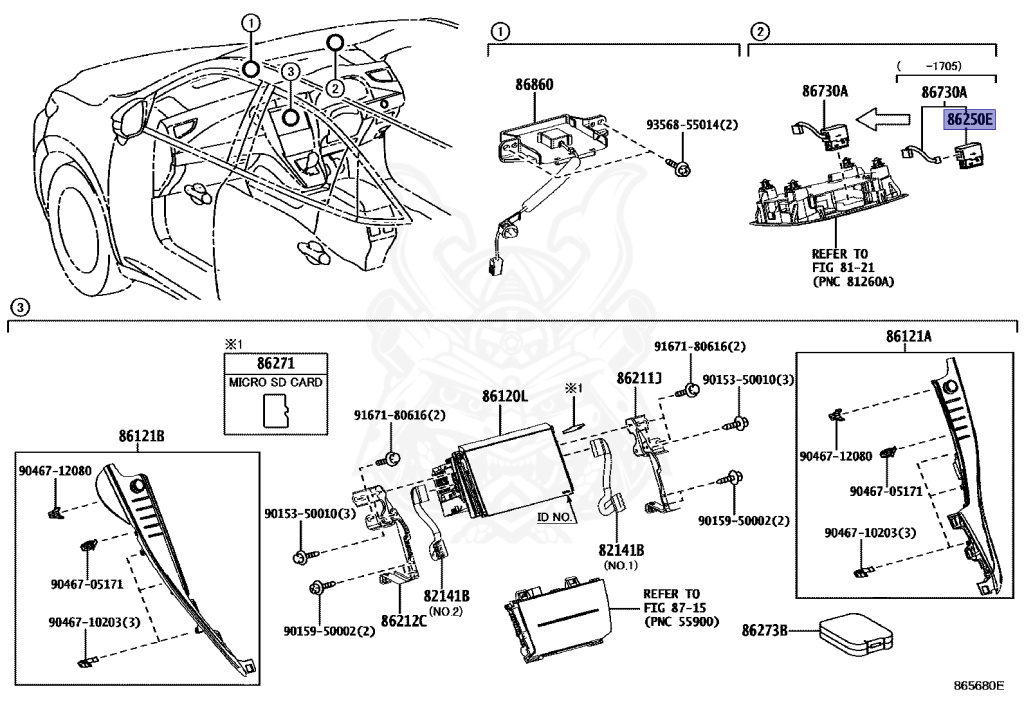 ①
③
②

①
86860
93568-55014(2)

②
( -1705)
86730A
86730A
86250E
REFER TO
FIG 81-21
(PNC 81260A)

③
※1
86271
MICRO SD CARD

86121B
90467-12080
90467-05171
90467-10203(3)

91671-80616(2)
90153-50010(3)
90159-50002(2)
86212C
82141B
(NO.2)
86120L
※1
ID NO.
86211J
91671-80616(2)
90153-50010(3)
90159-50002(2)
82141B
(NO.1)
REFER TO
FIG 87-15
(PNC 55900)
86273B

86121A
90467-12080
90467-05171
90467-10203(3)

865680E