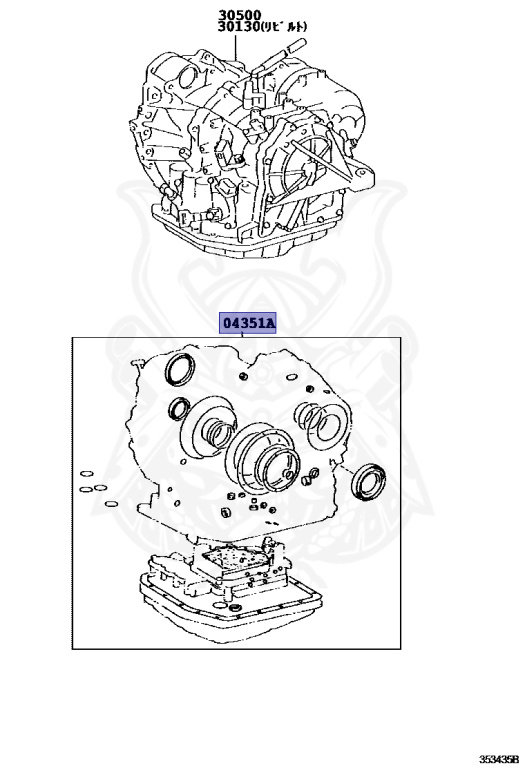 30500
30130(リビルト)

04351A

353435B