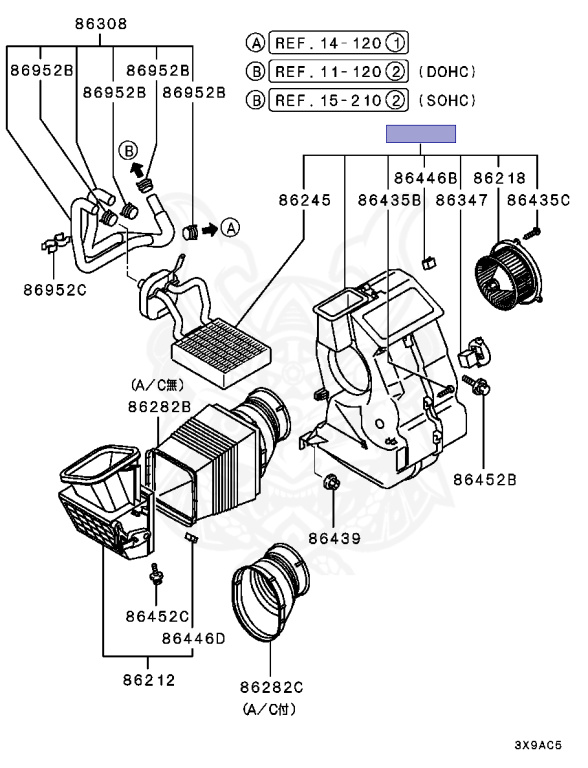 86308

86952B
86952B
86952B
86952B

A REF. 14-120 1
B REF. 11-120 2 (DOHC)
B REF. 15-210 2 (SOHC)

B

A

86952C

86245

86446B
86218
86435B
86347
86435C

(A/C無)
86282B

86452B

86439

86452C

86446D

86212

86282C
(A/C付)

3X9AC5