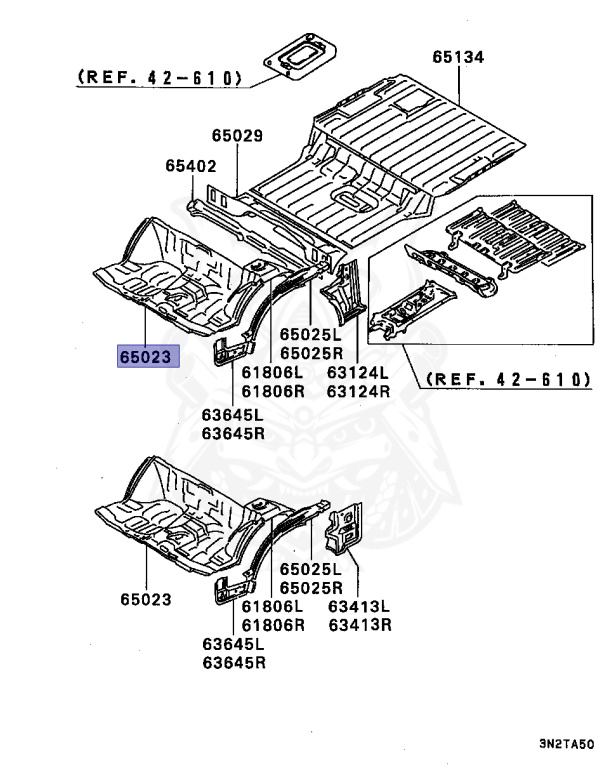 (REF. 42-610)
65134
65029
65402
65023
65025L
65025R
61806L
61806R
63124L
63124R
(REF. 42-610)
63645L
63645R
65023
65025L
65025R
61806L
61806R
63413L
63413R
63645L
63645R
3N2TA50