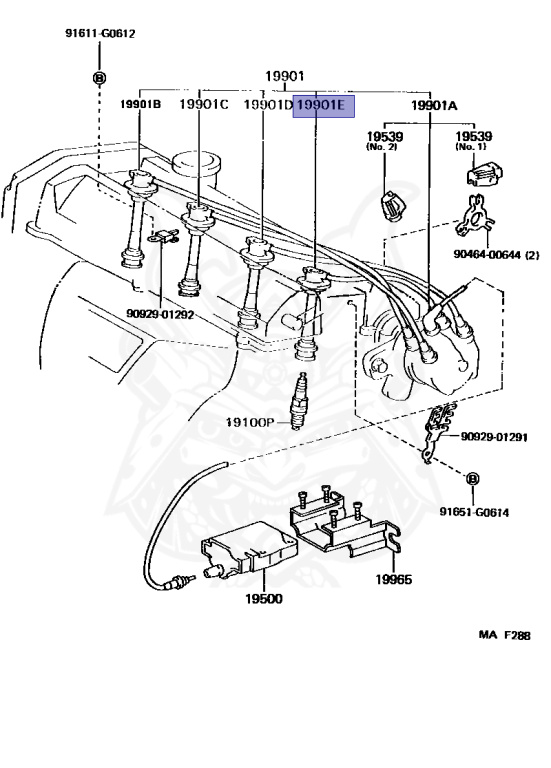 91611-G0612

B

19901

19901B

19901C

19901D

19901E

19901A

19539 (No. 2)

19539 (No. 1)

90464-00644 (2)

90929-01292

19100P

90929-01291

B

91651-G0614

19965

19500

MA F288