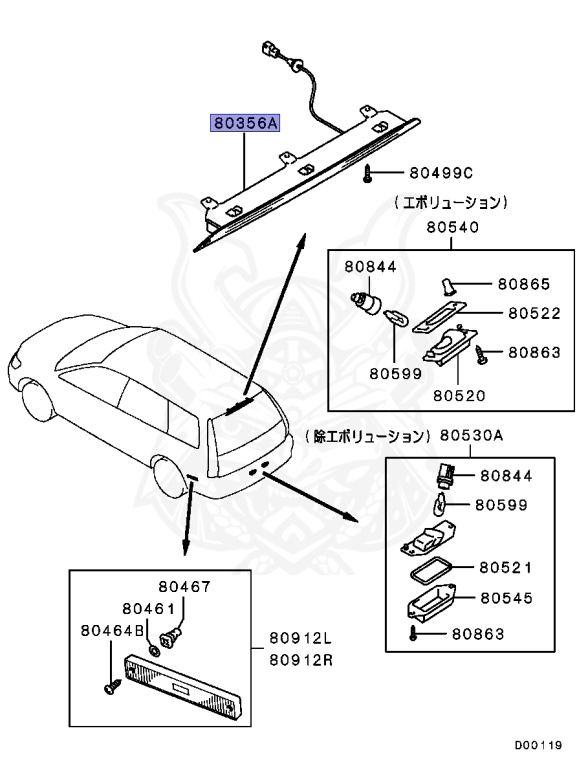 80356A
80499C
(エボリューション)
80540
80844
80865
80522
80863
80599
80520
(除エボリューション)
80530A
80844
80599
80521
80545
80863
80467
80461
80464B
80912L
80912R
D00119