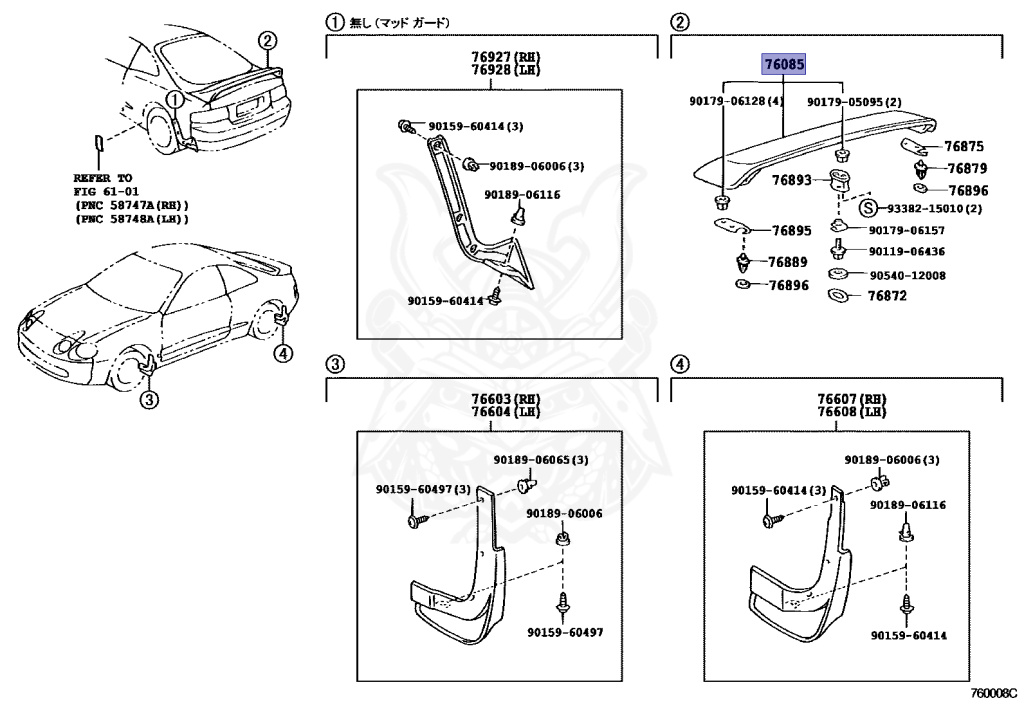 2
1
REFER TO
FIG 61-01
(PNC 58747A(RH))
(PNC 58748A(LH))
4
3

1 無し (マッド ガード)
76927(RH)
76928(LH)
90159-60414(3)
90189-06006(3)
90189-06116
90159-60414

2
76085
90179-06128(4)
90179-05095(2)
76875
76879
76896
76893
S 93382-15010(2)
90179-06157
76895
90119-06436
76889
90540-12008
76896
76872

3
76603(RH)
76604(LH)
90189-06065(3)
90159-60497(3)
90189-06006
90159-60497

4
76607(RH)
76608(LH)
90189-06006(3)
90159-60414(3)
90189-06116
90159-60414

760008C