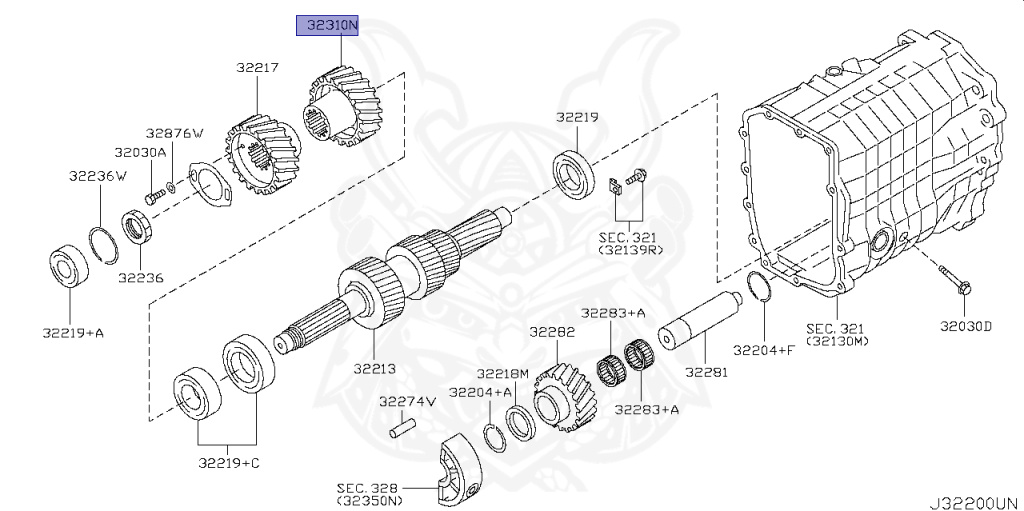 32310N
32217
32876W
32030A
32236W
32236
32219+A
32219
SEC. 321
(32139R)
32213
32219+C
32274V
32204+A
32218M
32282
32283+A
32283+A
32281
32204+F
SEC. 321
(32130M)
32030D
SEC. 328
(32350N)
J32200UN