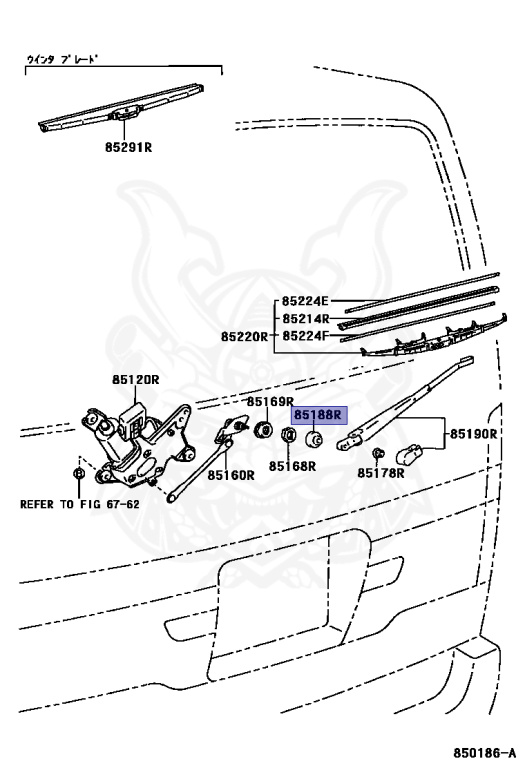 ウインタ ブレード

85291R

85224E
85214R
85220R
85224F

85120R

85169R

85188R

85190R

85160R

85168R

85178R

REFER TO FIG 67-62

850186-A