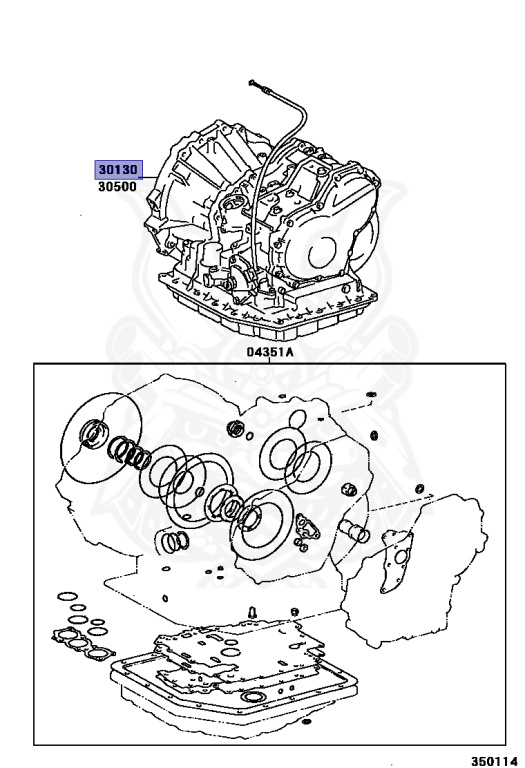 30130
30500

04351A

350114