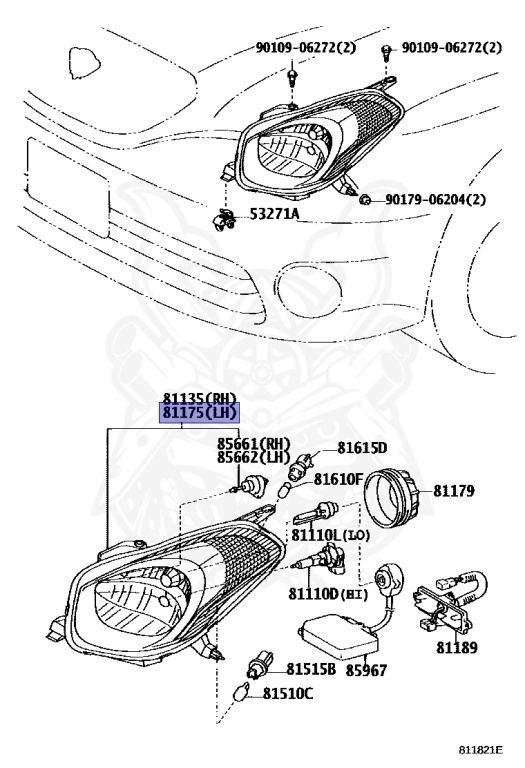 90109-06272(2)
90109-06272(2)
90179-06204(2)
53271A
81135(RH)
81175(LH)
85661(RH)
85662(LH)
81615D
81610F
81179
81110L(LO)
81110D(HI)
81189
81515B
85967
81510C
811821E