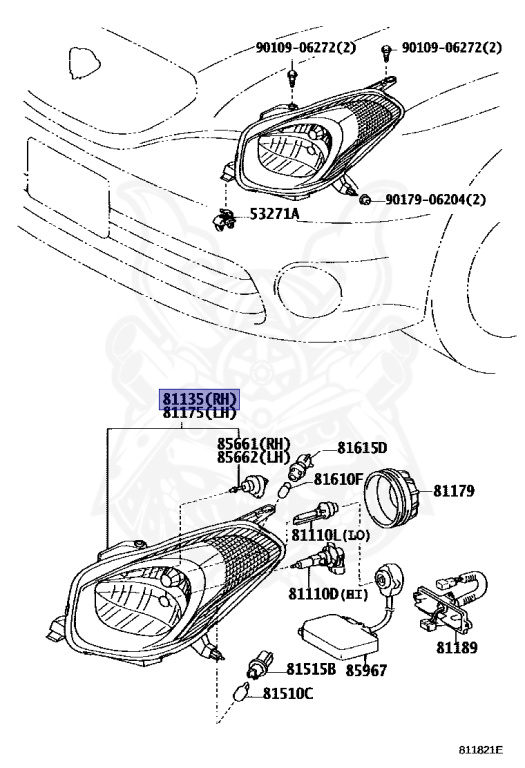 90109-06272(2)
90109-06272(2)
90179-06204(2)
53271A
81135(RH)
81175(LH)
85661(RH)
85662(LH)
81615D
81610F
81179
81110L(LO)
81110D(HI)
81189
81515B
85967
81510C
811821E