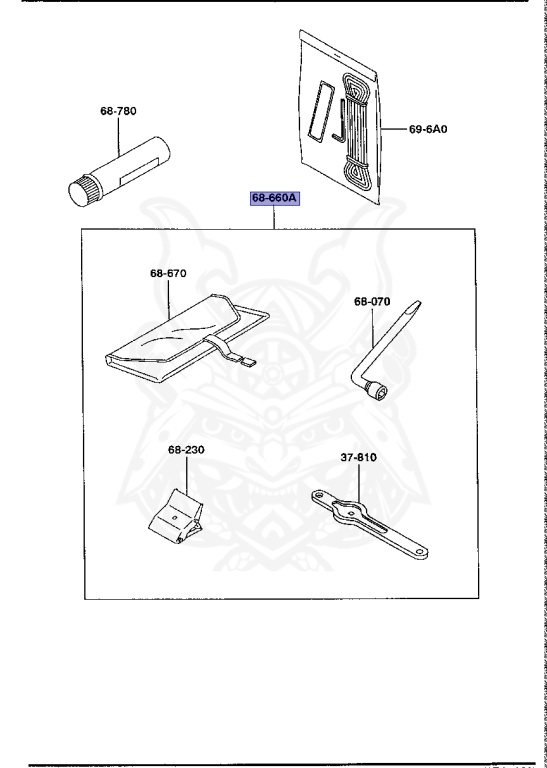 68-780

69-6A0

68-660A

68-670

68-070

68-230

37-810