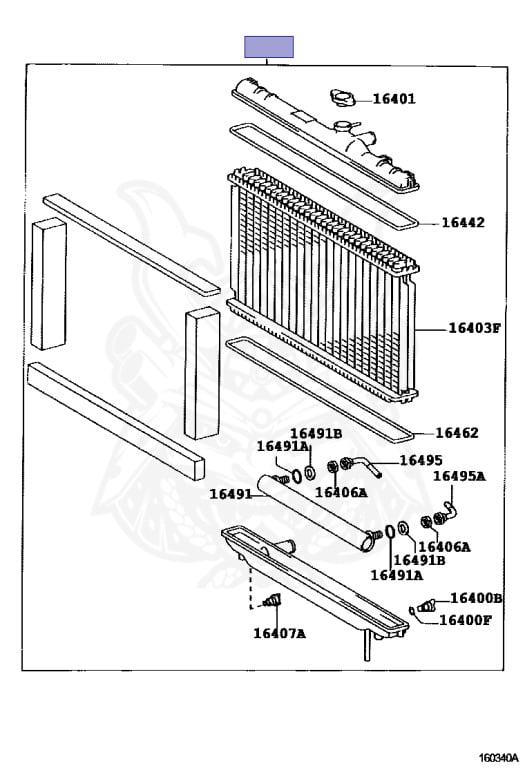 16401

16442

16403F

16462

16491B

16491A

16495

16495A

16491

16406A

16406A

16491B

16491A

16400B

16400F

16407A

160340A