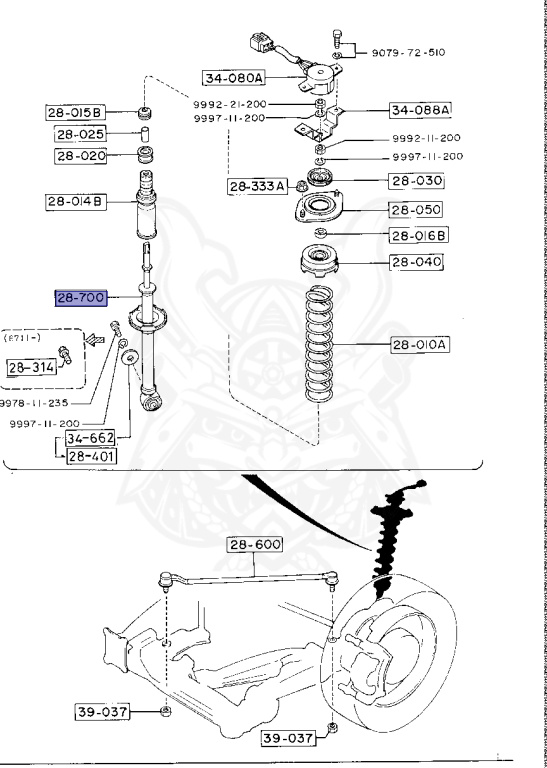 9079-72-510
34-080A
9992-21-200
9997-11-200
34-088A
28-015B
28-025
28-020
9992-11-200
9997-11-200
28-333A
28-030
28-014B
28-050
28-016B
28-040
28-700
(E711-)
28-314
28-010A
9978-11-235
9997-11-200
34-662
28-401
28-600
39-037
39-037