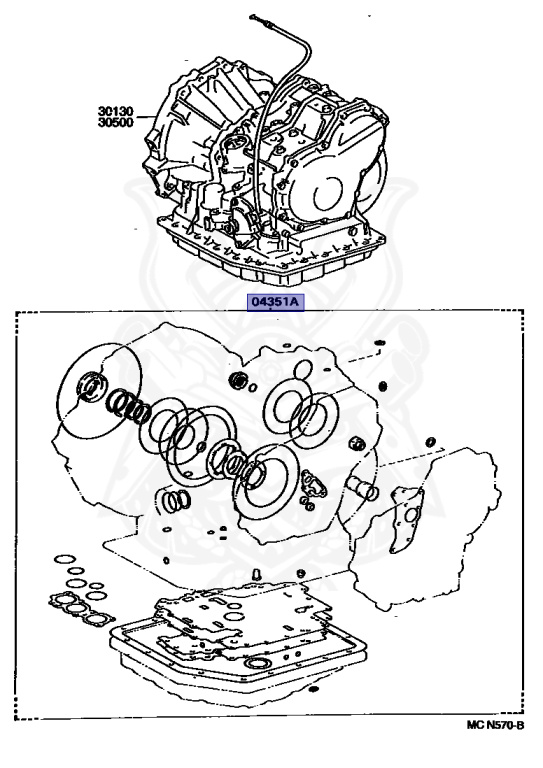 30130
30500

04351A

MC N570-B