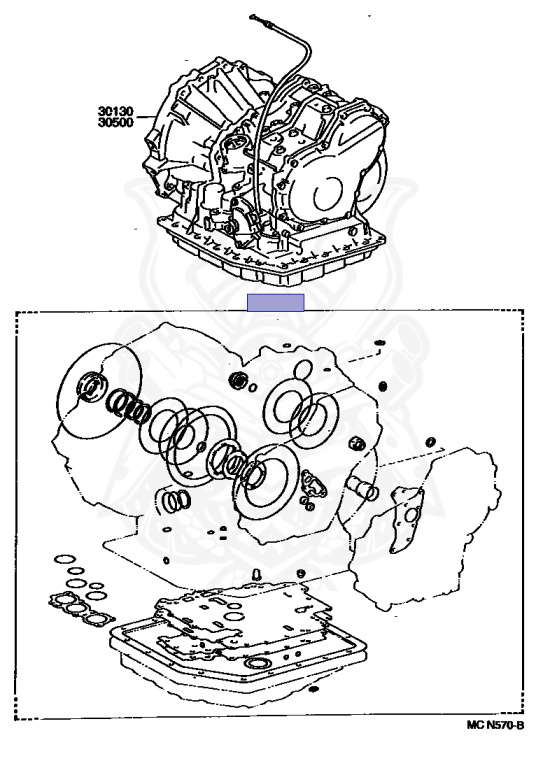 30130
30500

MC N570-B