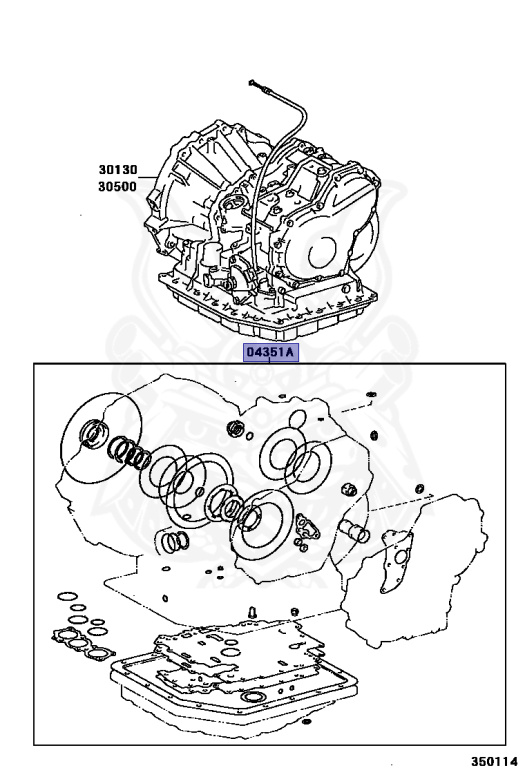 30130
30500

04351A

350114