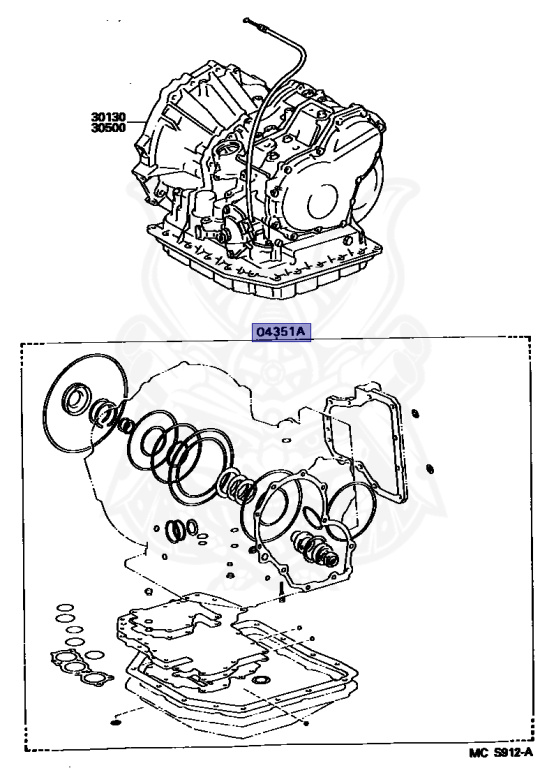 30130
30500

04351A

MC S912-A