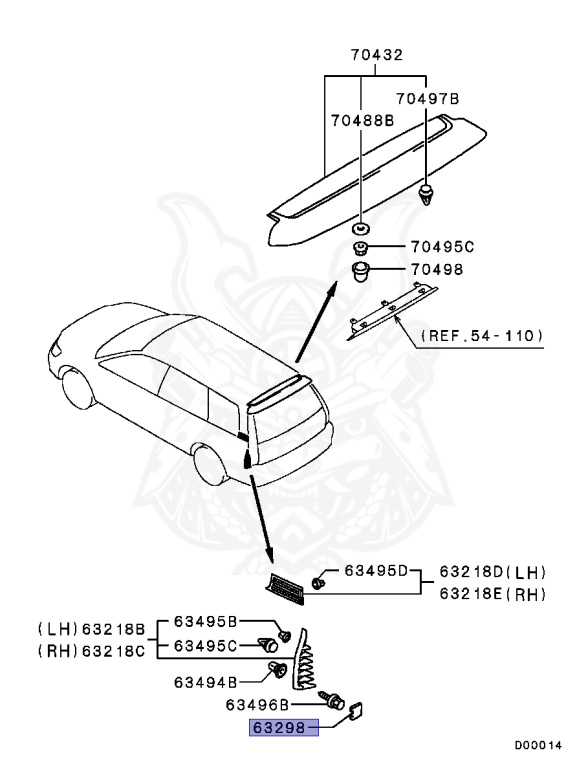 70432
70497B
70488B
70495C
70498
(REF.54-110)
63495D
63218D(LH)
63218E(RH)
(LH)63218B
(RH)63218C
63495B
63495C
63494B
63496B
63298
D00014