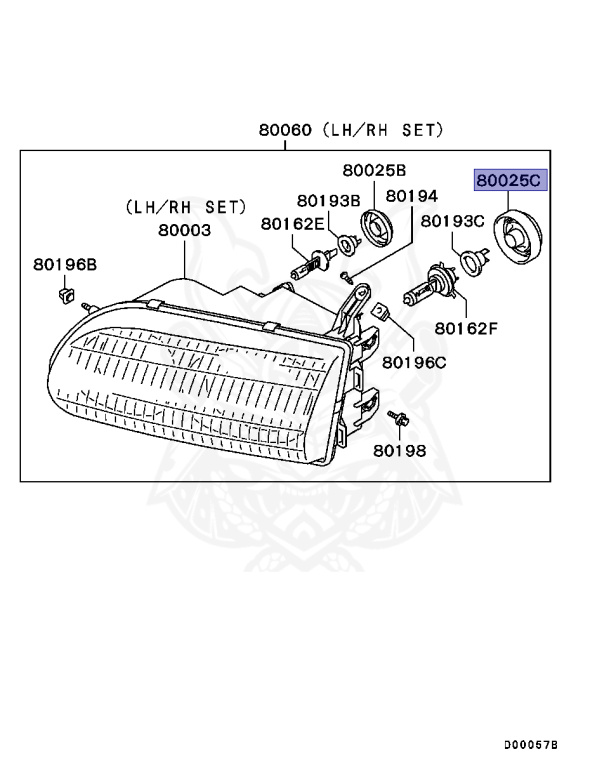 80060 (LH/RH SET)

80025B

80025C

(LH/RH SET)

80193B

80194

80003

80162E

80193C

80196B

80162F

80196C

80198

D00057B