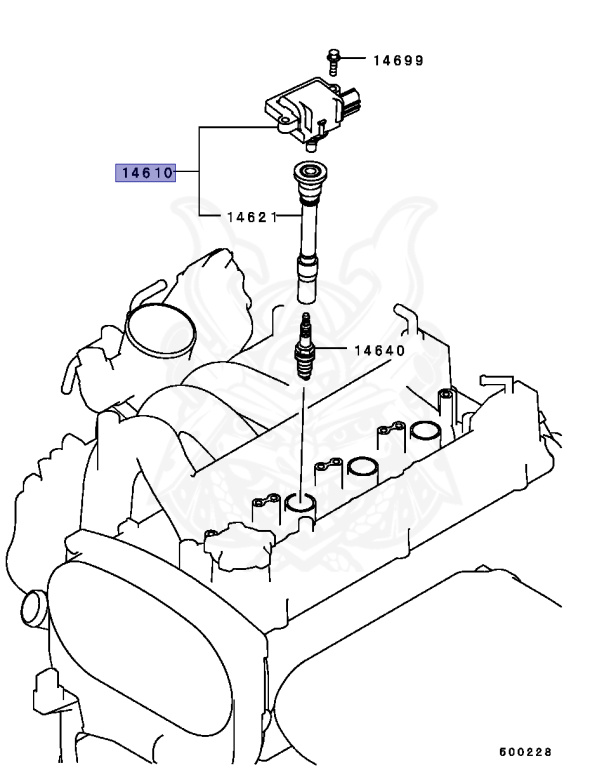 14699
14610
14621
14640
600228