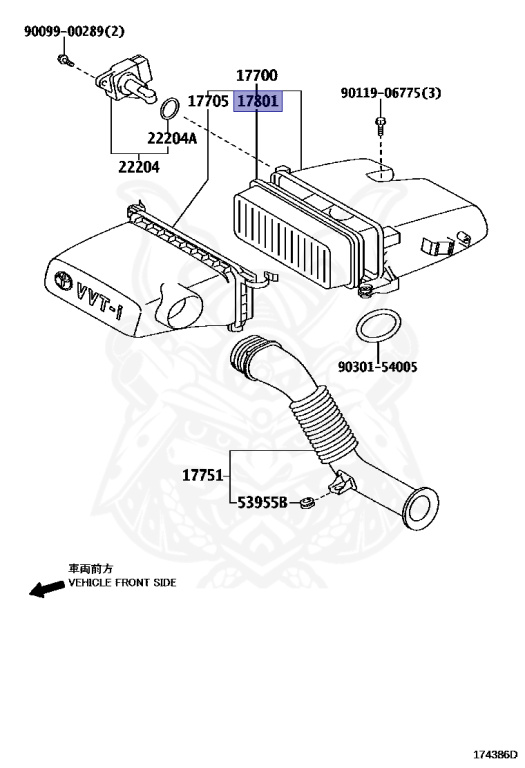 90099-00289(2)

17700

17705 17801

90119-06775(3)

22204A

22204

VVT-i

90301-54005

17751

53955B

車両前方
VEHICLE FRONT SIDE

174386D