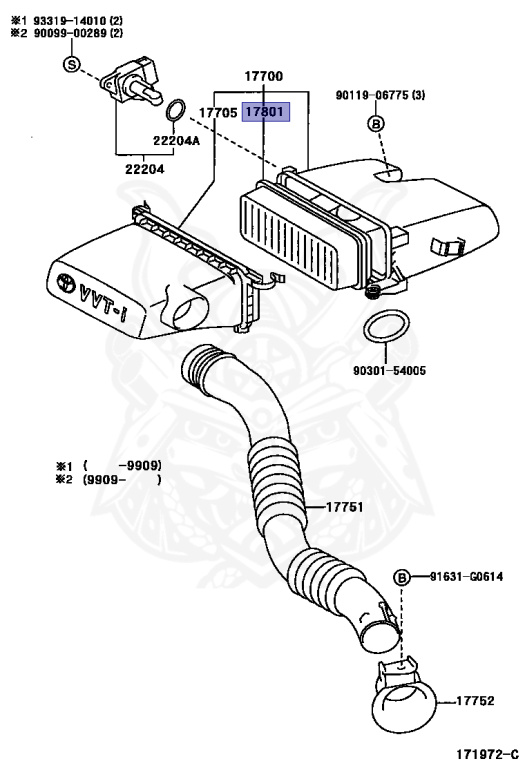 ※1 93319-14010 (2)
※2 90099-00289 (2)

S

17700

17705 17801

90119-06775 (3)

B

22204A

22204

VVT-i

90301-54005

※1 (    -9909)
※2 (9909-    )

17751

B 91631-G0614

17752

171972-C