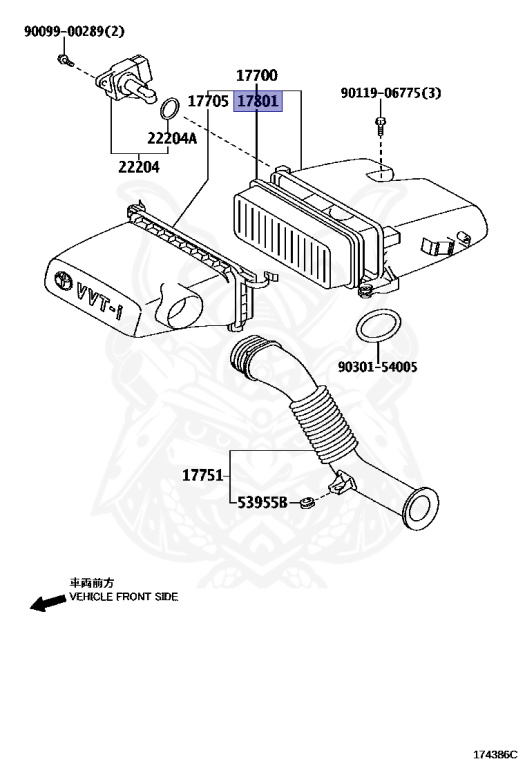 90099-00289(2)

17700

17705 17801

90119-06775(3)

22204A

22204

VVT-i

90301-54005

17751

53955B

車両前方
VEHICLE FRONT SIDE

174386C