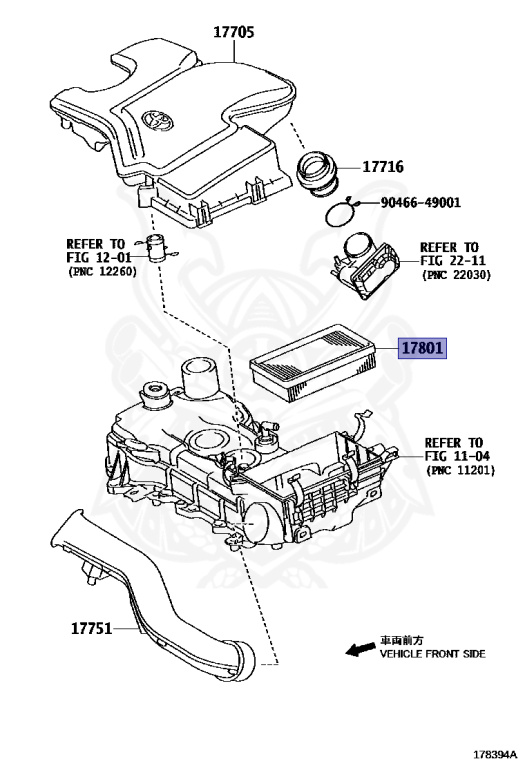 17705

17716

90466-49001

REFER TO
FIG 12-01
(PNC 12260)

REFER TO
FIG 22-11
(PNC 22030)

17801

REFER TO
FIG 11-04
(PNC 11201)

17751

車両前方
VEHICLE FRONT SIDE

178394A