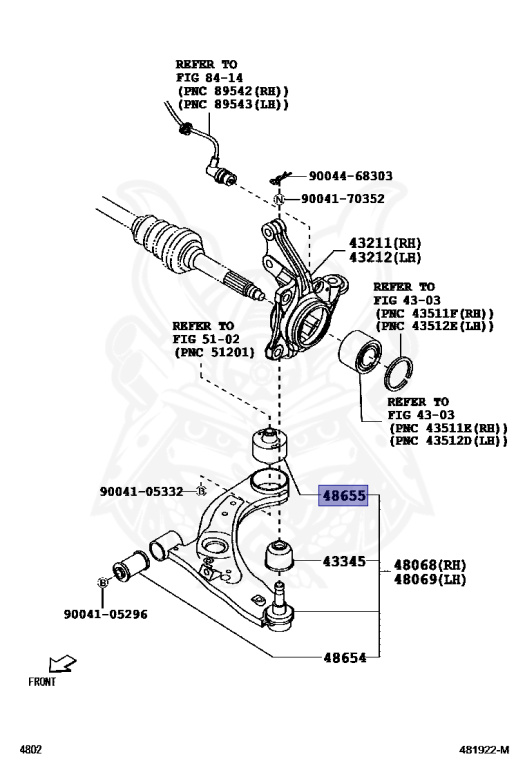 REFER TO
FIG 84-14
(PNC 89542(RH))
(PNC 89543(LH))

90044-68303
N
90041-70352

43211(RH)
43212(LH)

REFER TO
FIG 43-03
(PNC 43511F(RH))
(PNC 43512E(LH))

REFER TO
FIG 51-02
(PNC 51201)

REFER TO
FIG 43-03
(PNC 43511E(RH))
(PNC 43512D(LH))

90041-05332
B
48655

43345
48068(RH)
48069(LH)

B
90041-05296

48654

FRONT

4802
481922-M