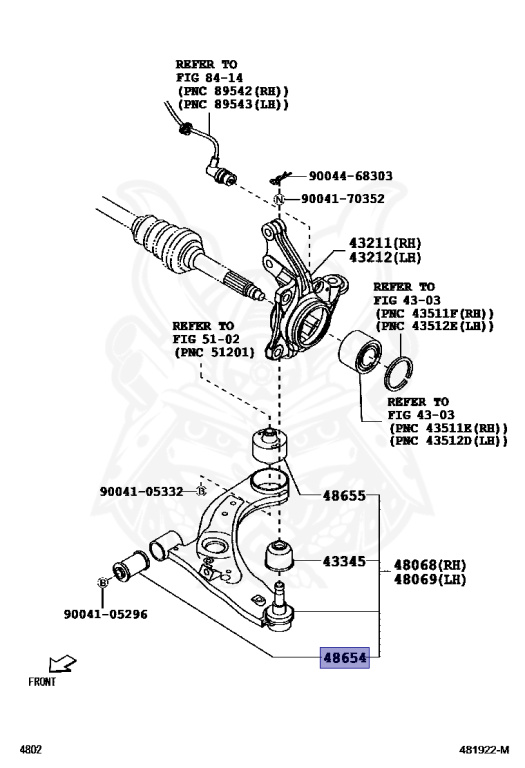 REFER TO
FIG 84-14
(PNC 89542(RH))
(PNC 89543(LH))

90044-68303
N 90041-70352

43211(RH)
43212(LH)

REFER TO
FIG 43-03
(PNC 43511F(RH))
(PNC 43512E(LH))

REFER TO
FIG 51-02
(PNC 51201)

REFER TO
FIG 43-03
(PNC 43511E(RH))
(PNC 43512D(LH))

90041-05332 B
48655

43345
48068(RH)
48069(LH)

B
90041-05296

48654

FRONT

4802
481922-M