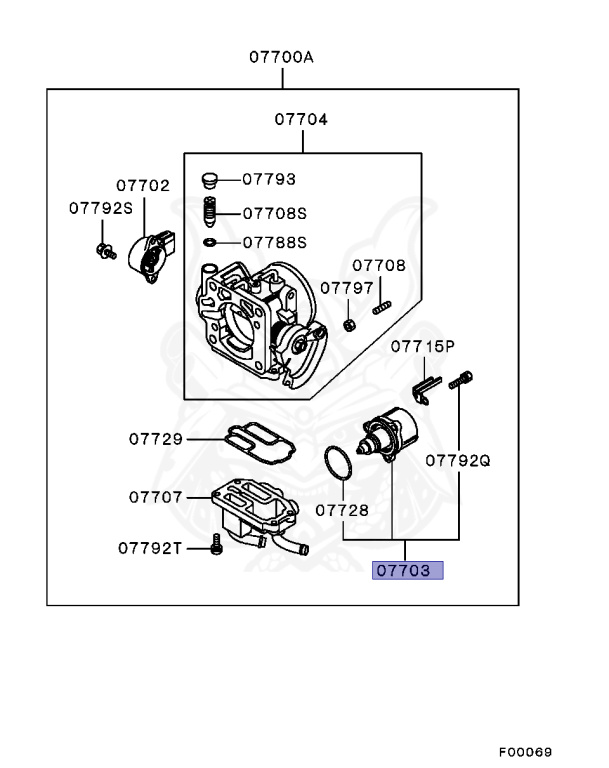 07700A

07704

07702

07792S

07793

07708S

07788S

07708

07797

07715P

07729

07792Q

07707

07728

07792T

07703

F00069