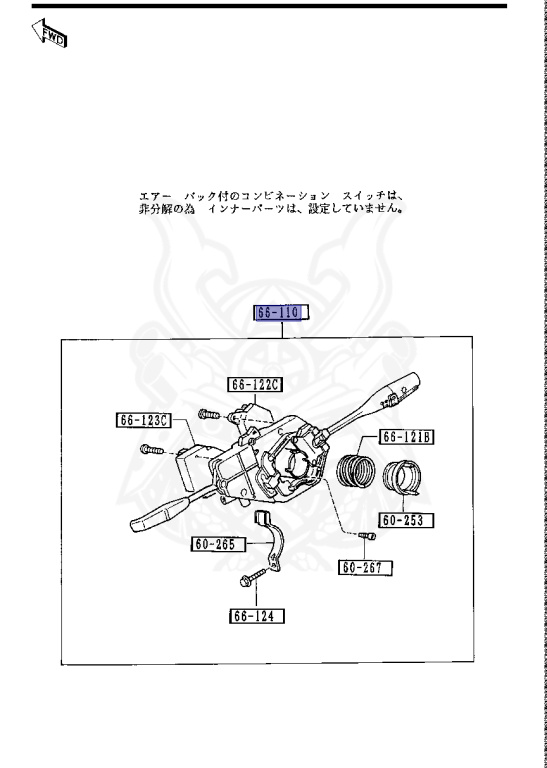 FWD

エアー　バック付のコンビネーション　スイッチは、
非分解の為　インナーパーツは、設定していません。

66-110

66-122C

66-123C

66-121B

60-253

60-265

60-267

66-124