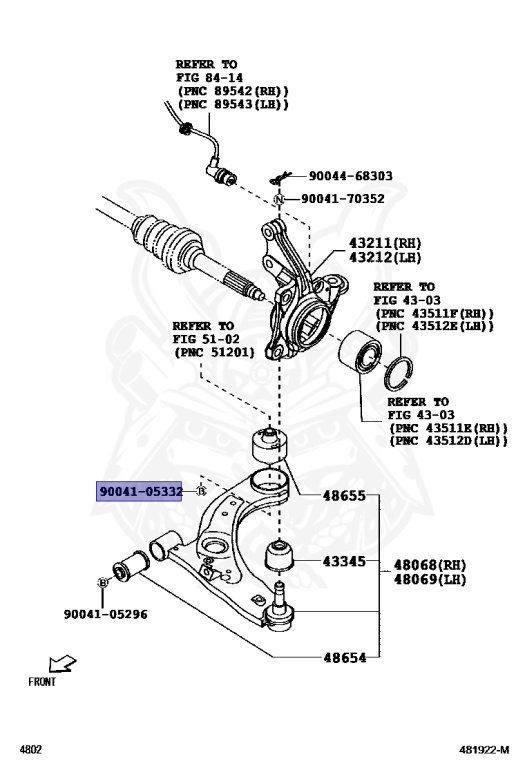 REFER TO
FIG 84-14
(PNC 89542(RH))
(PNC 89543(LH))

90044-68303
N 90041-70352

43211(RH)
43212(LH)

REFER TO
FIG 43-03
(PNC 43511F(RH))
(PNC 43512E(LH))

REFER TO
FIG 51-02
(PNC 51201)

REFER TO
FIG 43-03
(PNC 43511E(RH))
(PNC 43512D(LH))

90041-05332 B

48655

43345

48068(RH)
48069(LH)

B
90041-05296

48654

FRONT

4802

481922-M