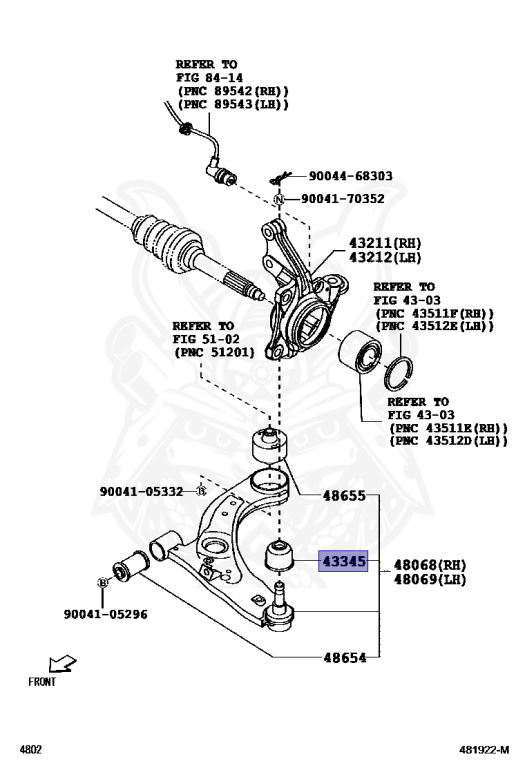 REFER TO
FIG 84-14
(PNC 89542(RH))
(PNC 89543(LH))

90044-68303
N 90041-70352

43211(RH)
43212(LH)

REFER TO
FIG 43-03
(PNC 43511F(RH))
(PNC 43512E(LH))

REFER TO
FIG 51-02
(PNC 51201)

REFER TO
FIG 43-03
(PNC 43511E(RH))
(PNC 43512D(LH))

90041-05332 B

48655

43345

48068(RH)
48069(LH)

B
90041-05296

48654

FRONT

4802

481922-M