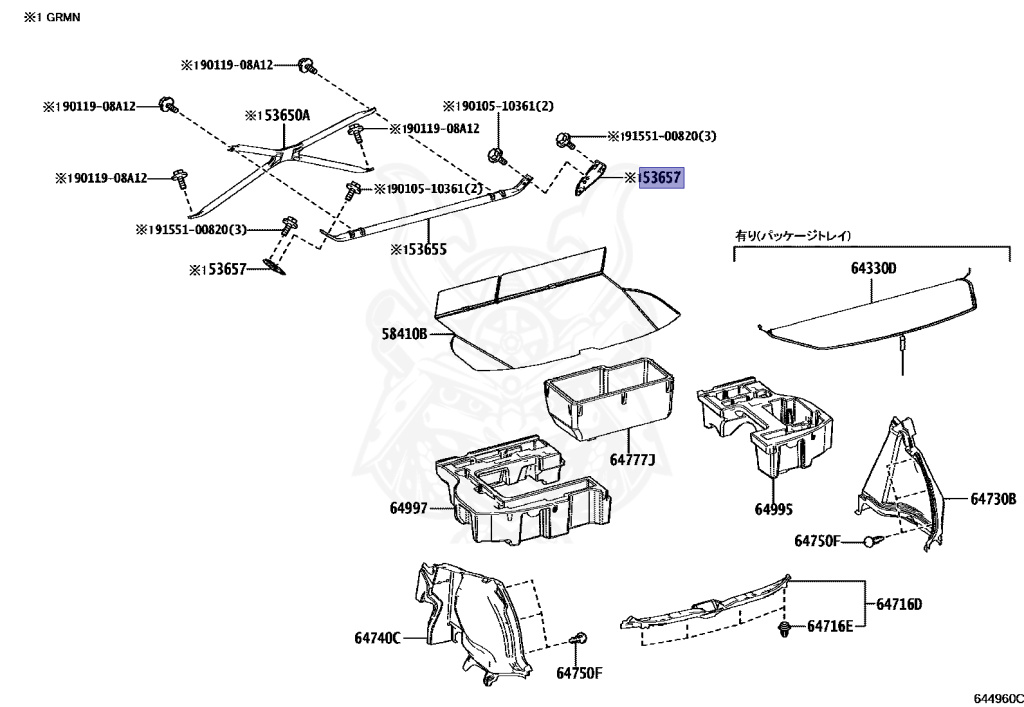 ※1 GRMN

※190119-08A12
※190119-08A12
※153650A
※190119-08A12
※190105-10361(2)
※191551-00820(3)
※190119-08A12
※190105-10361(2)
※153657
※191551-00820(3)
※153655
※153657
有り(パッケージトレイ)
64330D
58410B
64777J
64997
64995
64730B
64750F
64740C
64750F
64716D
64716E
644960C