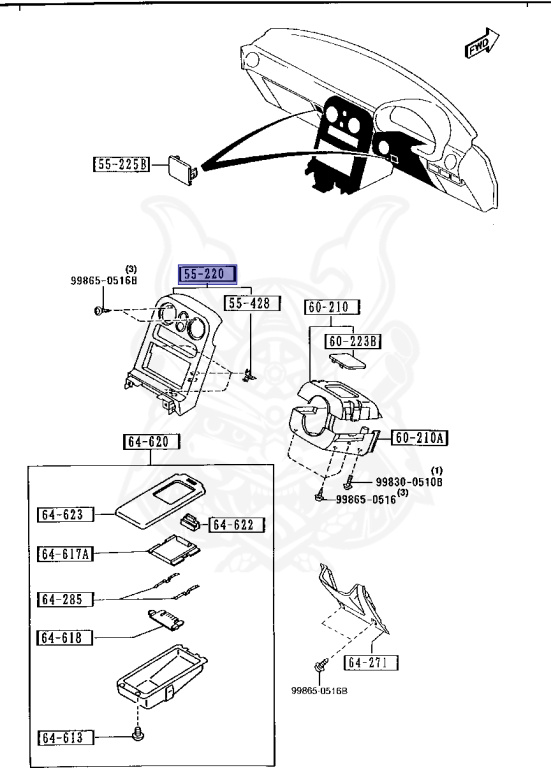 FWD

55-225B

(3)
99865-0516B

55-220

55-428

60-210

60-223B

60-210A

(1)
99830-0510B

99865-0516 (3)

64-620

64-623

64-622

64-617A

64-285

64-618

64-613

64-271

99865-0516B