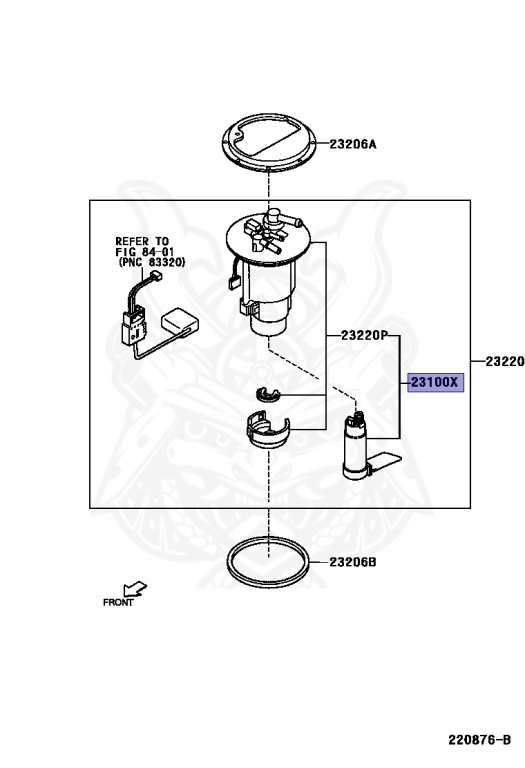 23206A

REFER TO
FIG 84-01
(PNC 83320)

23220P

23220

23100X

23206B

FRONT

220876-B