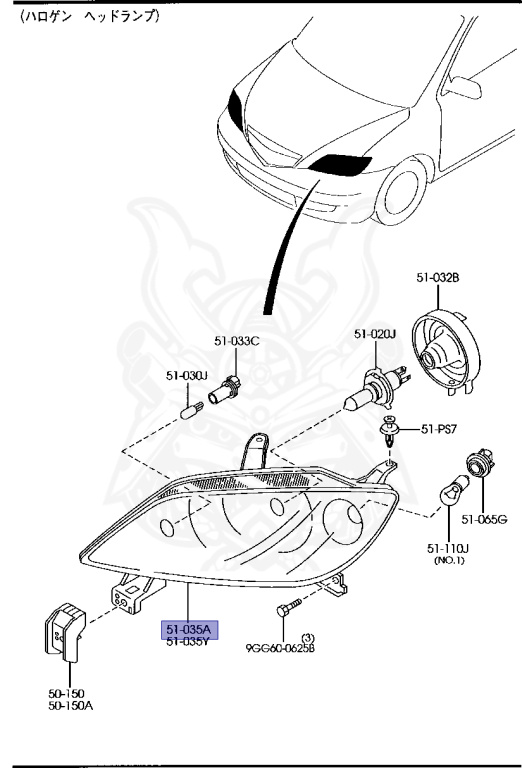 (ハロゲン ヘッドランプ)

51-032B

51-033C

51-020J

51-030J

51-PS7

51-065G

51-110J
(NO.1)

51-035A
51-035Y

(3)
9GG60-0625B

50-150
50-150A