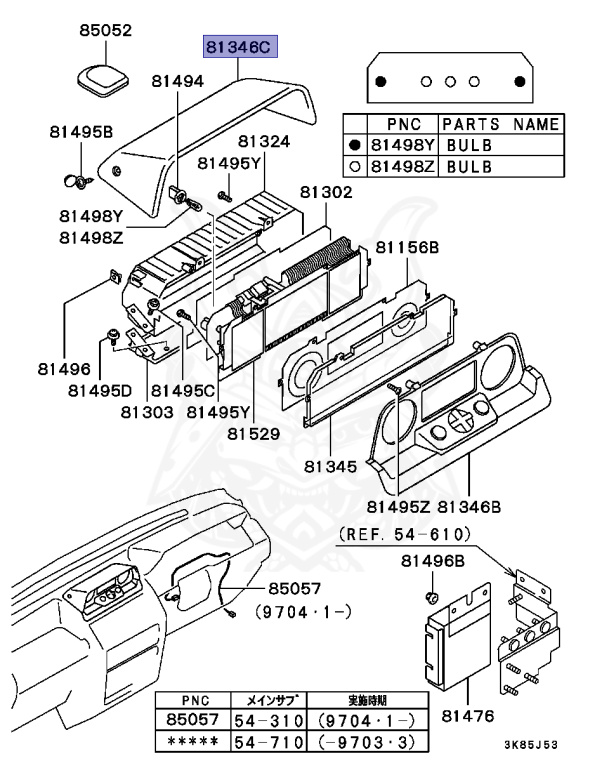 85052
81346C
81494
81495B
81324
81495Y
81302
81498Y
81498Z
81156B
81496
81495D
81495C
81303
81495Y
81529
81345
81495Z 81346B

| | PNC | PARTS NAME |
|---|---|---|
| ● | 81498Y | BULB |
| ○ | 81498Z | BULB |

(REF. 54-610)
81496B
85057
(9704・1-)
81476

| PNC | メインサブ | 実施時期 |
|---|---|---|
| 85057 | 54-310 | (9704・1-) |
| ***** | 54-710 | (-9703・3) |

3K85J53