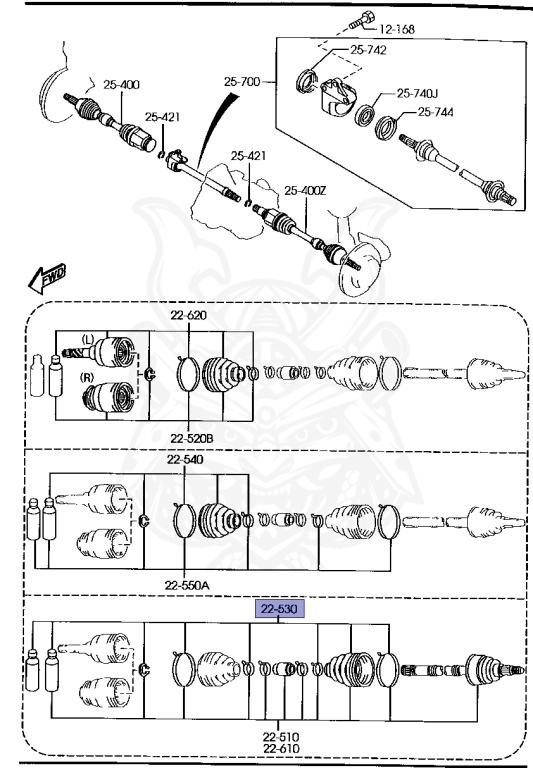 12-168
25-742
25-700
25-740J
25-744
25-400
25-421
25-421
25-400Z
FWD
22-620
(L)
(R)
22-520B
22-540
22-550A
22-530
22-510
22-610