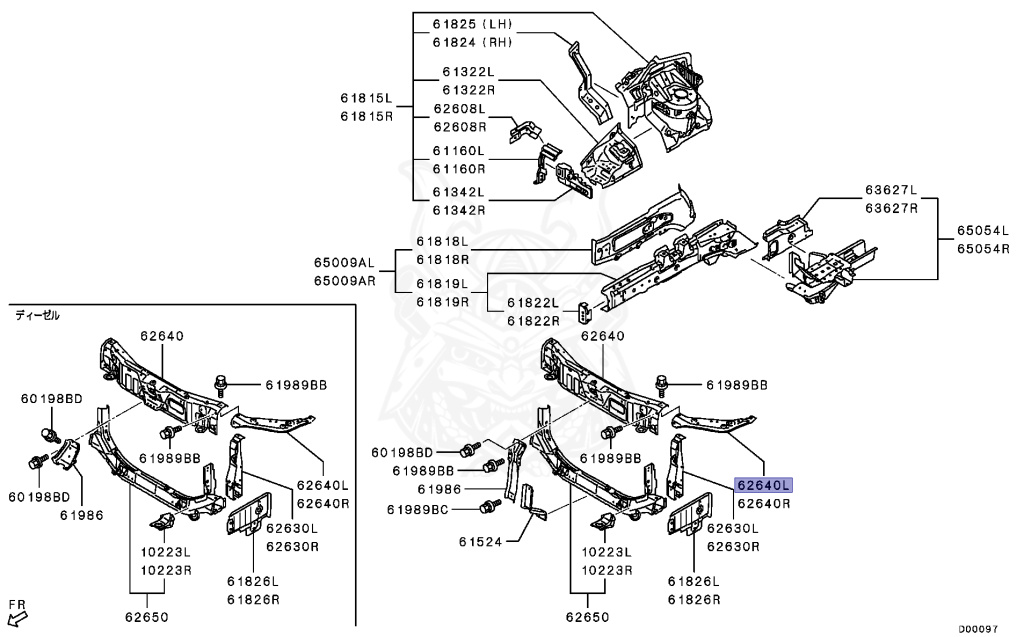 61825 (LH)
61824 (RH)
61815L
61815R
61322L
61322R
62608L
62608R
61160L
61160R
61342L
61342R
63627L
63627R
65054L
65054R
65009AL
65009AR
61818L
61818R
61819L
61819R
61822L
61822R

ディーゼル
62640
61989BB
60198BD
61989BB
60198BD
61986
62640L
62640R
62630L
62630R
10223L
10223R
61826L
61826R
62650
FR

62640
61989BB
60198BD
61989BB
61986
61989BC
61524
62640L
62640R
62630L
62630R
10223L
10223R
61826L
61826R
62650
D00097