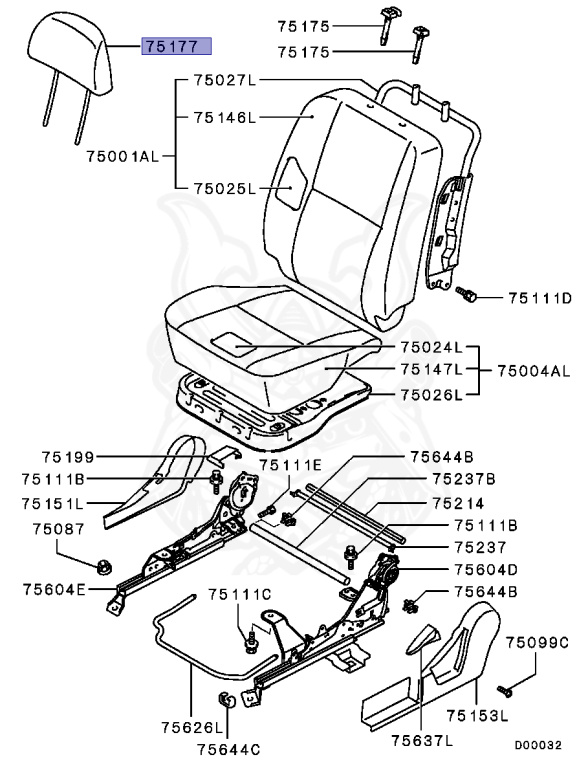 75177
75175
75175
75027L
75146L
75001AL
75025L
75111D
75024L
75147L
75004AL
75026L
75199
75111B
75151L
75087
75604E
75111E
75644B
75237B
75214
75111B
75237
75604D
75644B
75111C
75099C
75626L
75644C
75637L
75153L
D00032