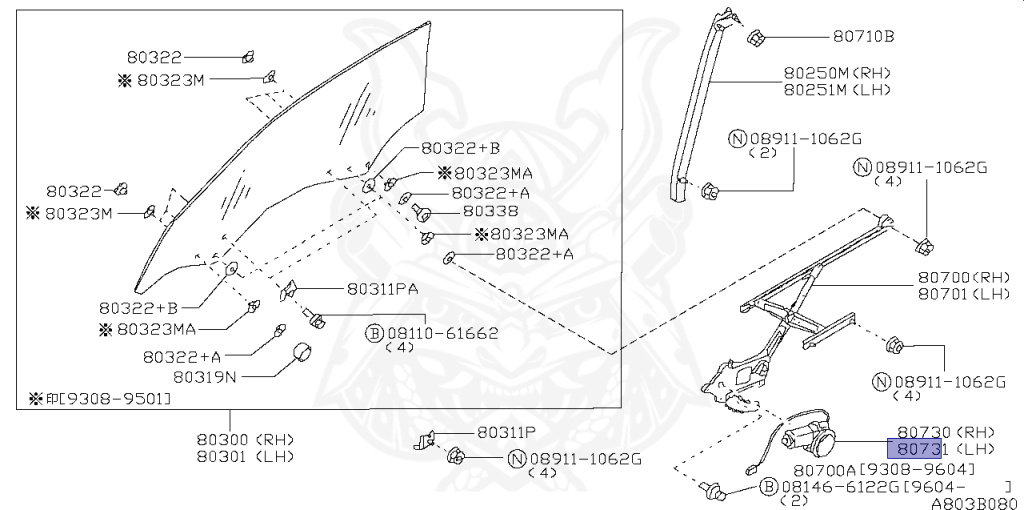 80322
※80323M
80322
※80323M
80322+B
※80323MA
80322+A
80338
※80323MA
80322+A
80322+B
※80323MA
80322+A
80319N
80311PA
Ⓑ08110-61662
(4)
※印[9308-9501]
80300 (RH)
80301 (LH)
80311P
Ⓝ08911-1062G
(4)
80710B
80250M(RH)
80251M(LH)
Ⓝ08911-1062G
(2)
Ⓝ08911-1062G
(4)
80700(RH)
80701(LH)
Ⓝ08911-1062G
(4)
80730 (RH)
80731 (LH)
80700A[9308-9604]
Ⓑ08146-6122G[9604- ]
(2)
A803B080