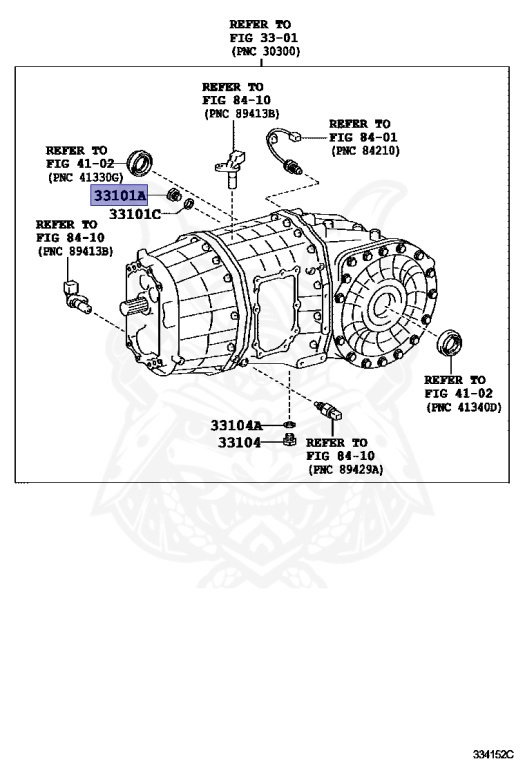 REFER TO
FIG 33-01
(PNC 30300)

REFER TO
FIG 84-10
(PNC 89413B)

REFER TO
FIG 84-01
(PNC 84210)

REFER TO
FIG 41-02
(PNC 41330G)

33101A

33101C

REFER TO
FIG 84-10
(PNC 89413B)

REFER TO
FIG 41-02
(PNC 41340D)

33104A

33104

REFER TO
FIG 84-10
(PNC 89429A)

334152C