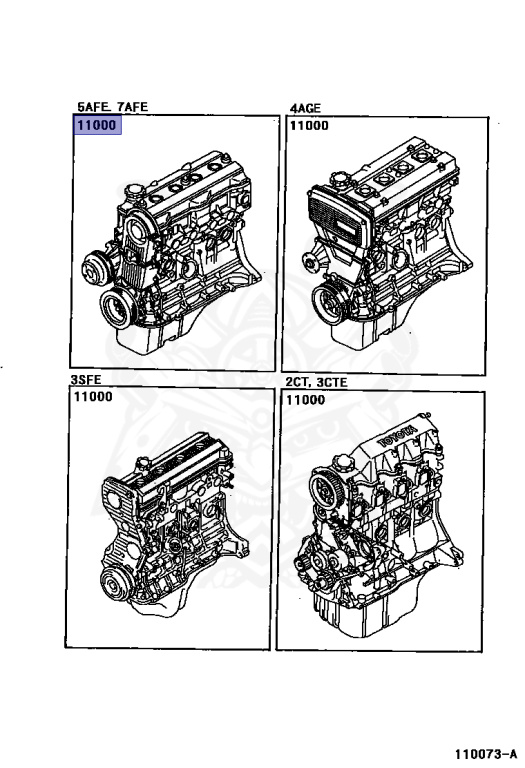 5AFE. 7AFE
11000

4AGE
11000

3SFE
11000

2CT, 3CTE
11000

TOYOTA

110073-A