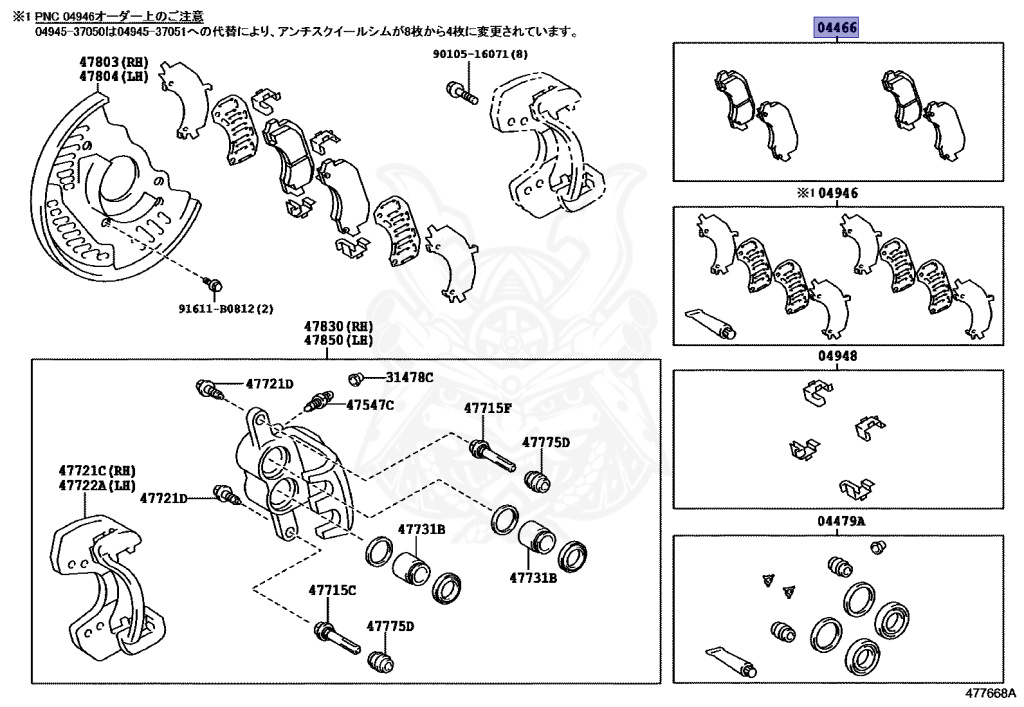 ※1 PNC 04946オーダー上のご注意
04945-37050は04945-37051への代替により、アンチスクイールシムが8枚から4枚に変更されています。

47803(RH)
47804(LH)

90105-16071(8)

91611-B0812(2)

04466

※1 04946

04948

04479A

47830(RH)
47850(LH)

47721D
31478C
47547C
47715F
47775D
47721C(RH)
47722A(LH)
47721D
47731B
47731B
47715C
47775D

477668A