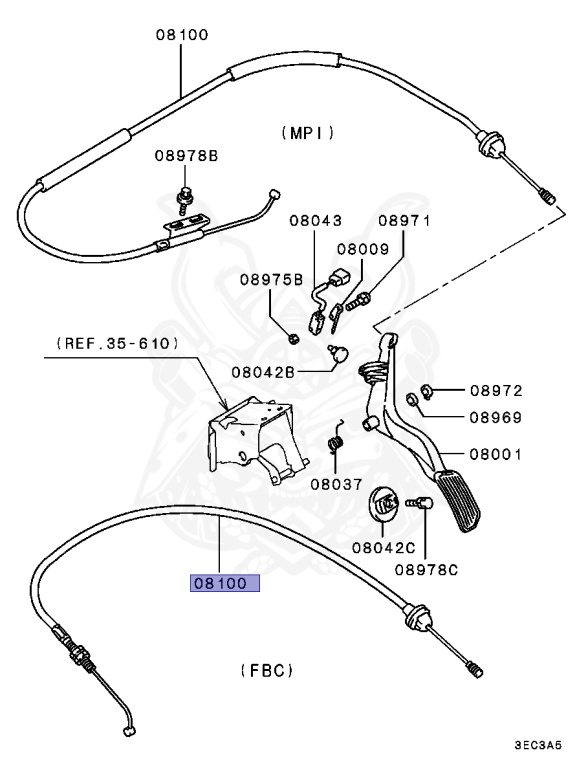 08100
(MPI)
08978B
08043
08971
08009
08975B
(REF.35-610)
08042B
08972
08969
08001
08037
08042C
08978C
08100
(FBC)
3EC3A5